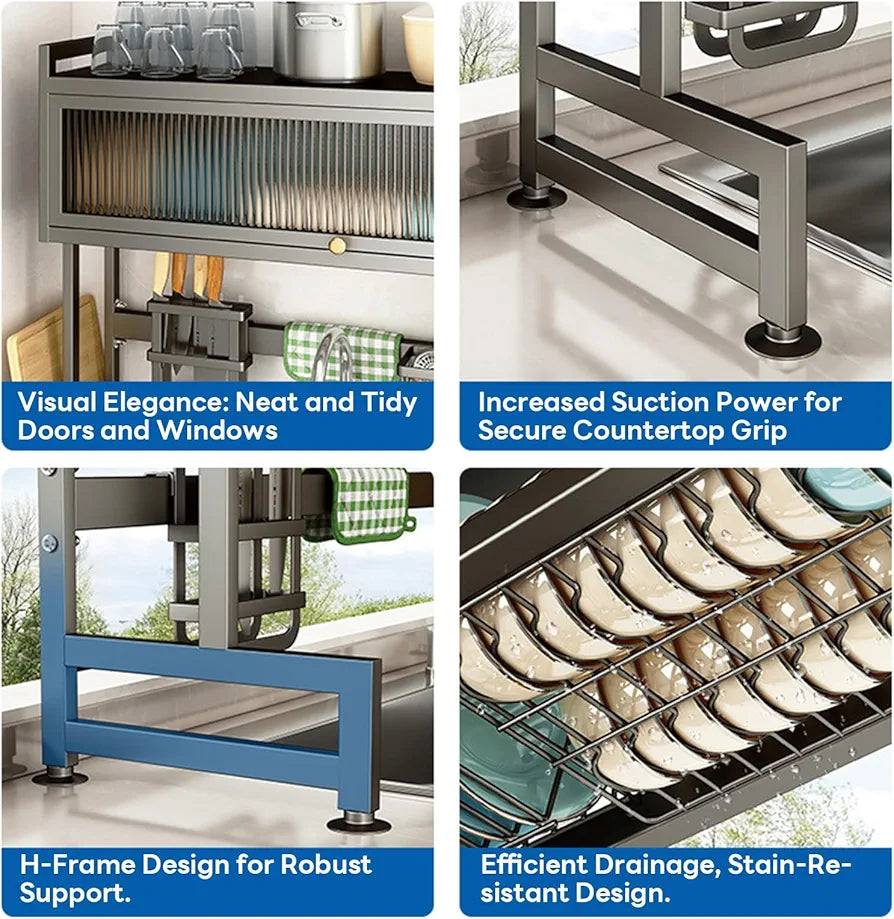 Visual Elegance: Neat and Tidy Doors and Windows

Increased Suction Power for Secure Countertop Grip

H-Frame Design for Robust Support.

Efficient Drainage, Stain-Resistant Design.